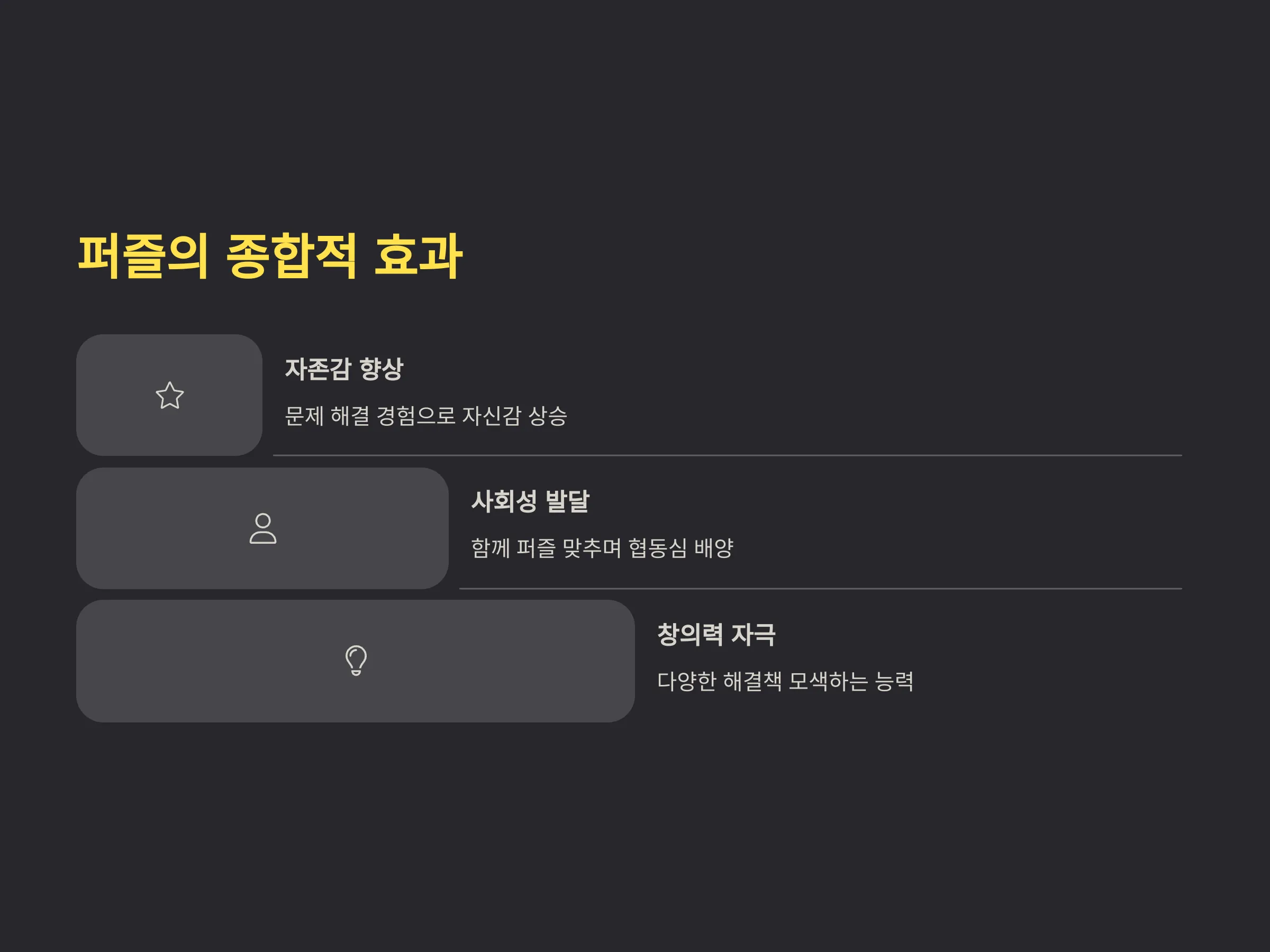 퍼즐의 종합적 효과

자존감 향상

문제 해결 경험으로 자신감 상승

사회성 발달

함께 퍼즐 맞추며 협동심 배양

창의력 자극

다양한 해결책 모색하는 능력